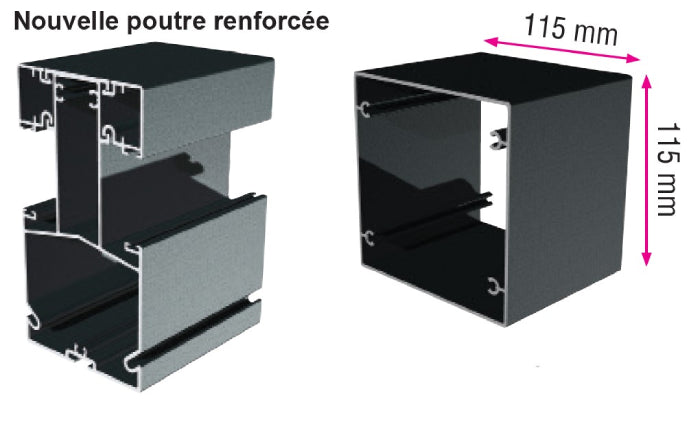 Nouvelle poutre renforcée

115 mm

115 mm